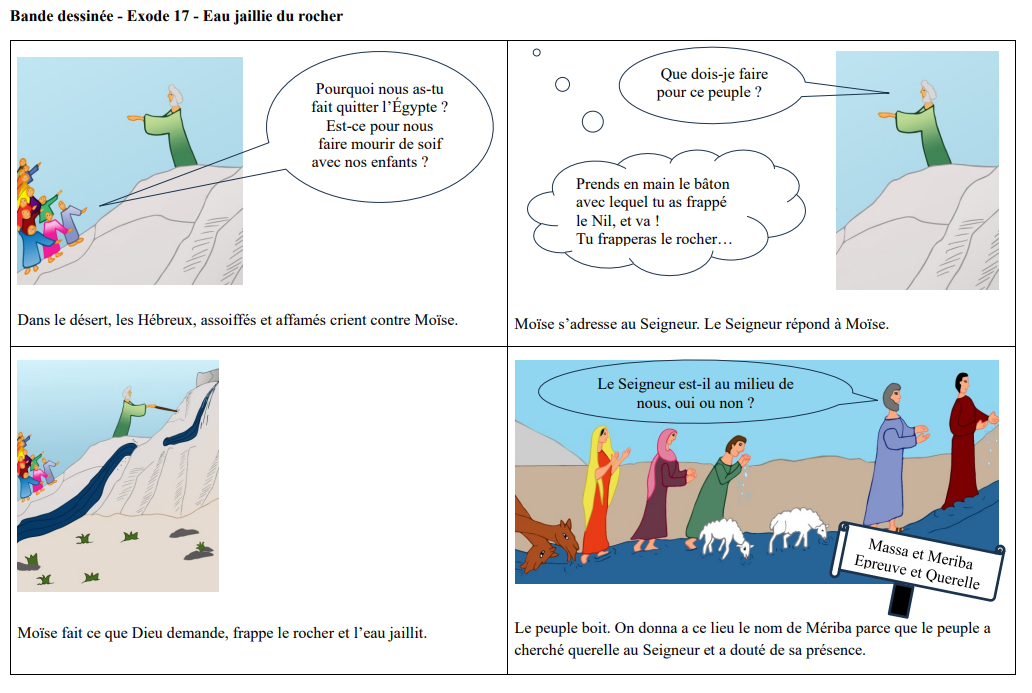 Bande dessinée - Exode 17 - Eau jaillie du rocher

Pourquoi nous as-tu fait quitter l'Égypte ? Est-ce pour nous faire mourir de soif avec nos enfants ?

Dans le désert, les Hébreux, assoiffés et affamés crient contre Moïse.

Que dois-je faire pour ce peuple ?

Prends en main le bâton avec lequel tu as frappé le Nil, et va ! Tu frapperas le rocher…

Moïse s'adresse au Seigneur. Le Seigneur répond à Moïse.

Moïse fait ce que Dieu demande, frappe le rocher et l'eau jaillit.

Le Seigneur est-il au milieu de nous, oui ou non ?

Massa et Meriba
Epreuve et Querelle

Le peuple boit. On donna a ce lieu le nom de Mériba parce que le peuple a cherché querelle au Seigneur et a douté de sa présence.